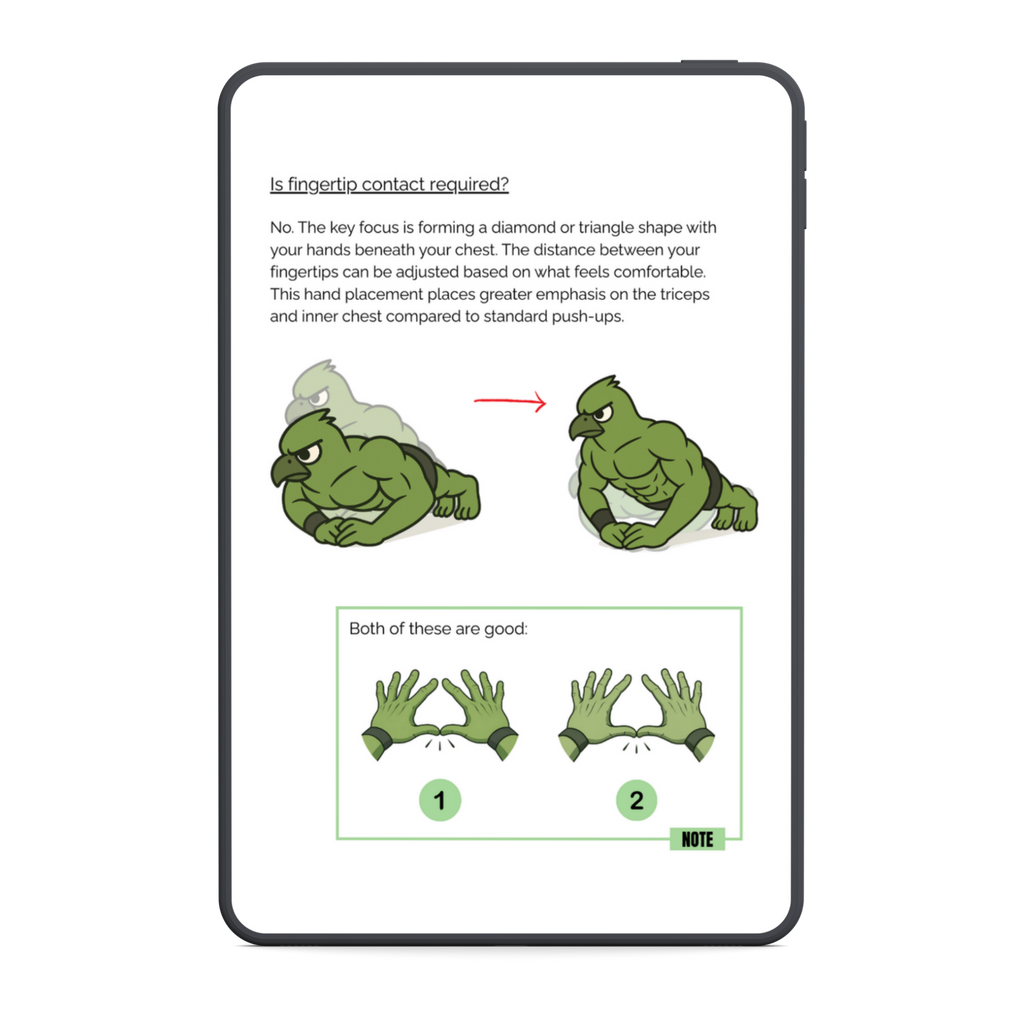 Is fingertip contact required?

No. The key focus is forming a diamond or triangle shape with your hands beneath your chest. The distance between your fingertips can be adjusted based on what feels comfortable. This hand placement places greater emphasis on the triceps and inner chest compared to standard push-ups.

Both of these are good:

1

2

NOTE