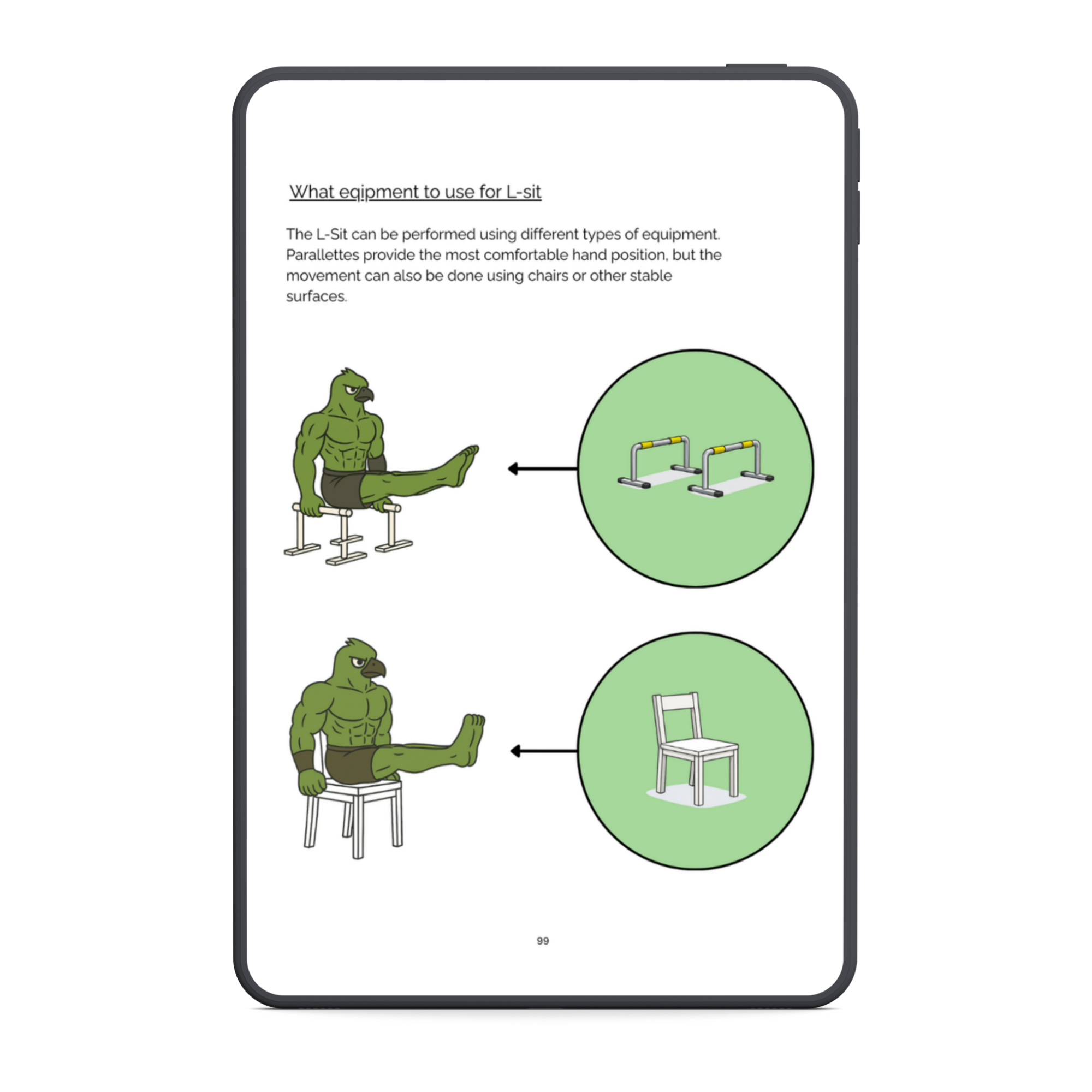 What eqipment to use for L-sit

The L-Sit can be performed using different types of equipment. Parallettes provide the most comfortable hand position, but the movement can also be done using chairs or other stable surfaces.

99